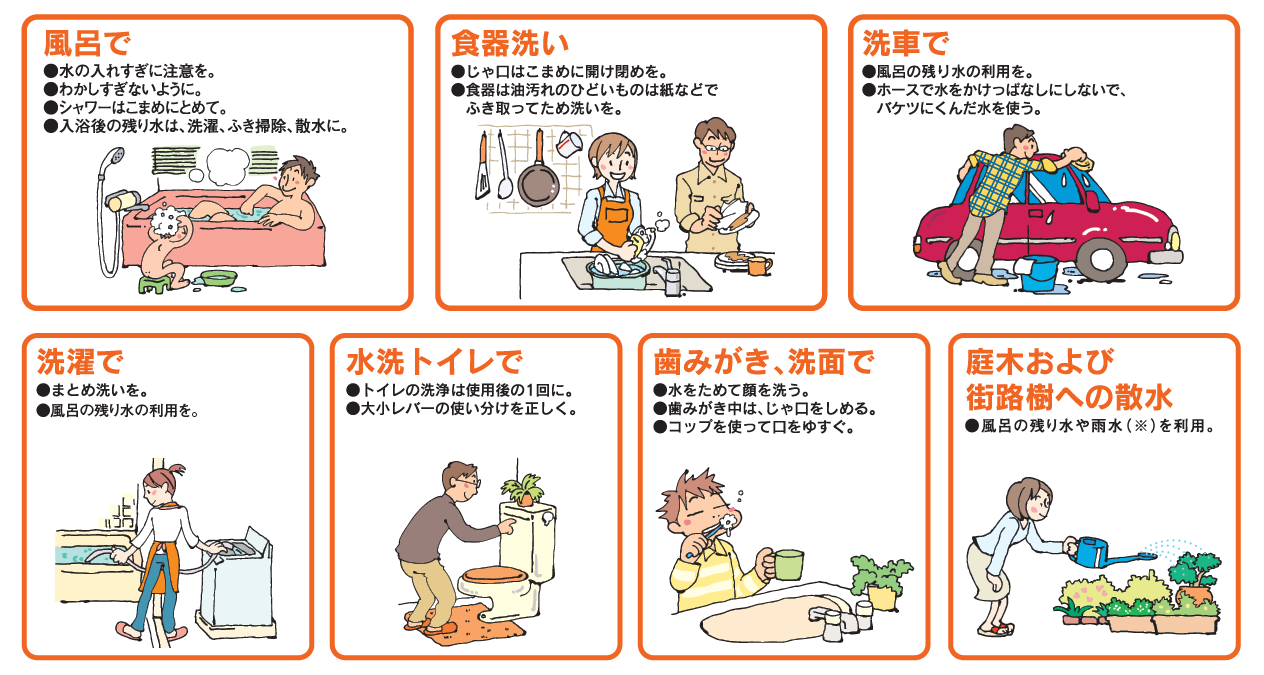 風呂で
●水の入れすぎに注意を。
●わかしすぎないように。
●シャワーはこまめにとめて。
●入浴後の残り水は、洗濯、ふき掃除、散水に。

食器洗い
●じゃ口はこまめに開け閉めを。
●食器は油汚れのひどいものは紙などでふき取ってため洗いを。

洗車で
●風呂の残り水の利用を。
●ホースで水をかけっぱなしにしないで、バケツにくんだ水を使う。

洗濯で
●まとめ洗いを。
●風呂の残り水の利用を。

水洗トイレで
●トイレの洗浄は使用後の1回に。
●大小レバーの使い分けを正しく。

歯みがき、洗面で
●水をためて顔を洗う。
●歯みがき中は、じゃ口をしめる。
●コップを使って口をゆすぐ。

庭木および街路樹への散水
●風呂の残り水や雨水（※）を利用。